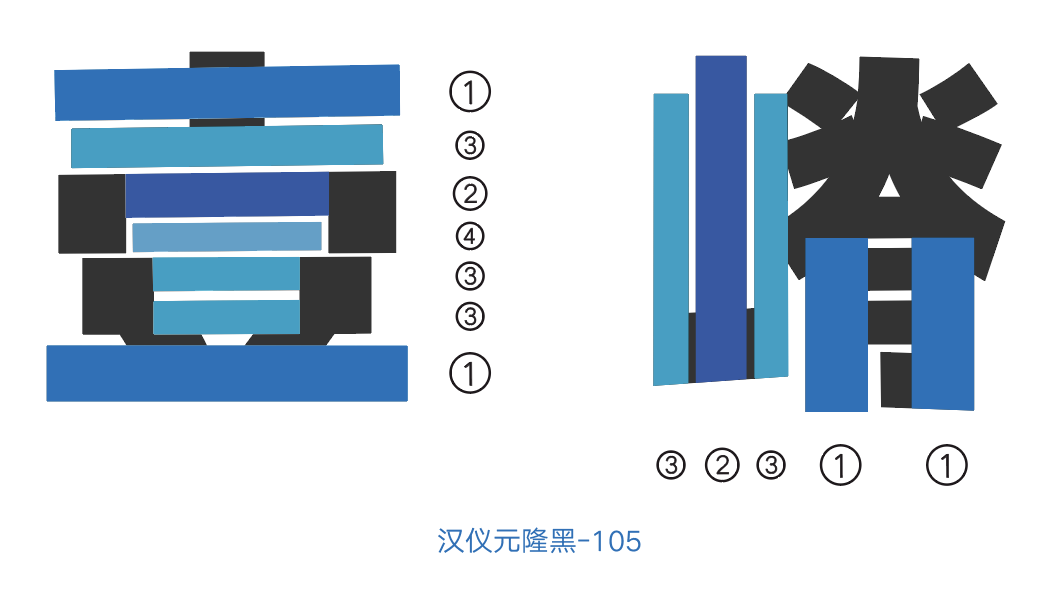 ①
③
②
④
③
③
①

③ ② ③ ① ①

汉仪元隆黑-105